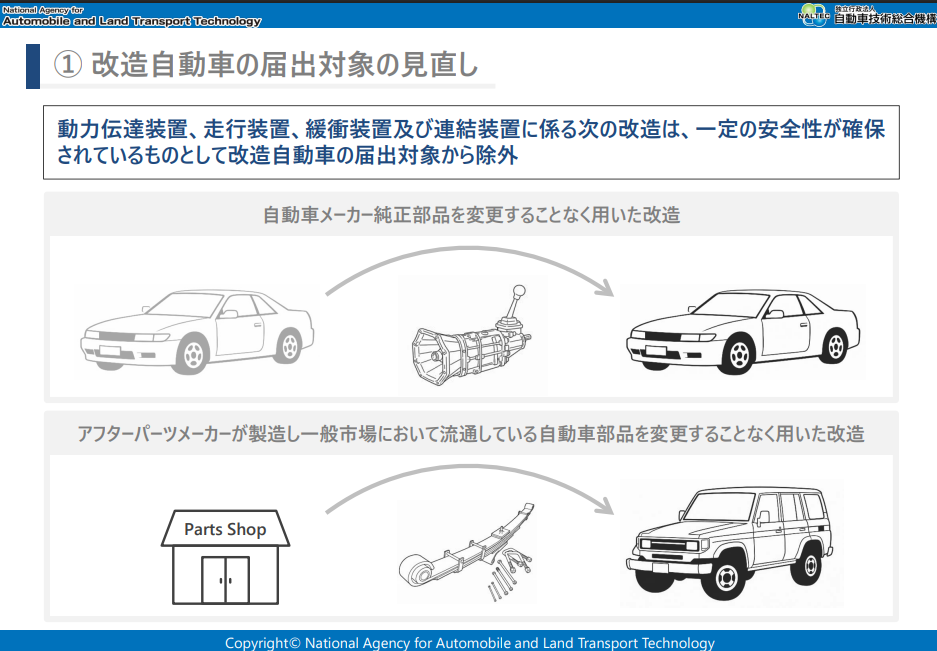 National Agency for
Automobile and Land Transport Technology

NALTEC 独立行政法人 自動車技術総合機構

① 改造自動車の届出対象の見直し

動力伝達装置、走行装置、緩衝装置及び連結装置に係る次の改造は、一定の安全性が確保されているものとして改造自動車の届出対象から除外

自動車メーカー純正部品を変更することなく用いた改造

アフターパーツメーカーが製造し一般市場において流通している自動車部品を変更することなく用いた改造

Parts Shop

Copyright© National Agency for Automobile and Land Transport Technology